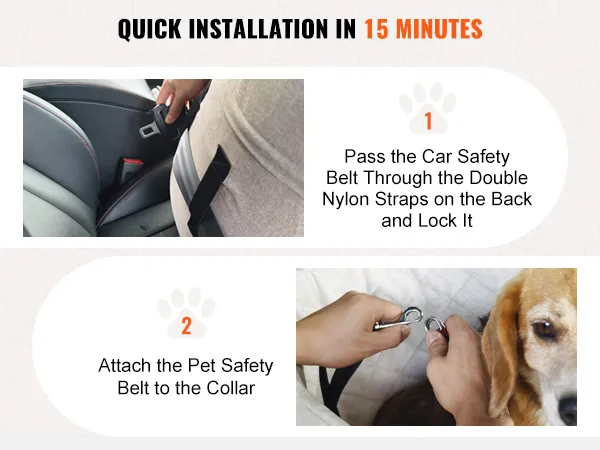 QUICK INSTALLATION IN 15 MINUTES

1

Pass the Car Safety Belt Through the Double Nylon Straps on the Back and Lock It

2

Attach the Pet Safety Belt to the Collar