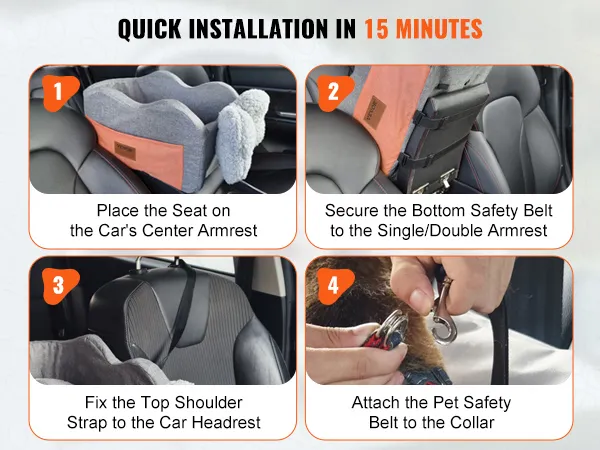 QUICK INSTALLATION IN 15 MINUTES

1

Place the Seat on the Car's Center Armrest

2

Secure the Bottom Safety Belt to the Single/Double Armrest

3

Fix the Top Shoulder Strap to the Car Headrest

4

Attach the Pet Safety Belt to the Collar