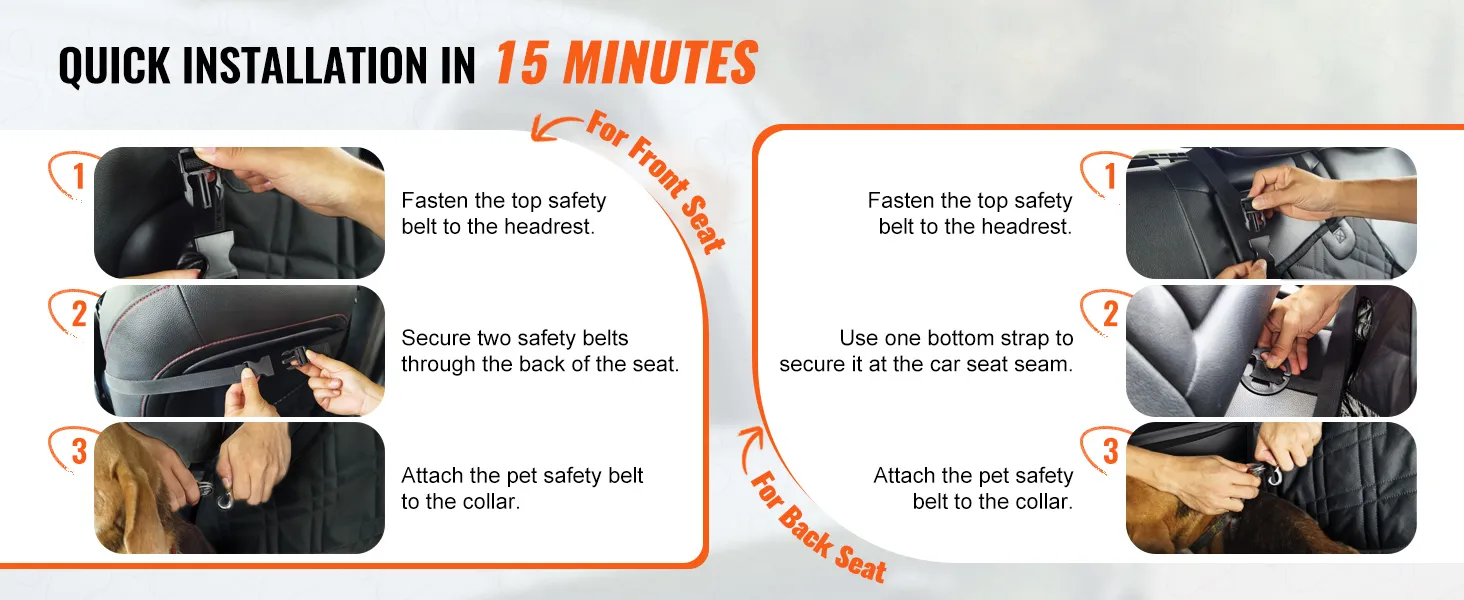 QUICK INSTALLATION IN 15 MINUTES

For Front Seat

1
Fasten the top safety belt to the headrest.

2
Secure two safety belts through the back of the seat.

3
Attach the pet safety belt to the collar.

For Back Seat

1
Fasten the top safety belt to the headrest.

2
Use one bottom strap to secure it at the car seat seam.

3
Attach the pet safety belt to the collar.