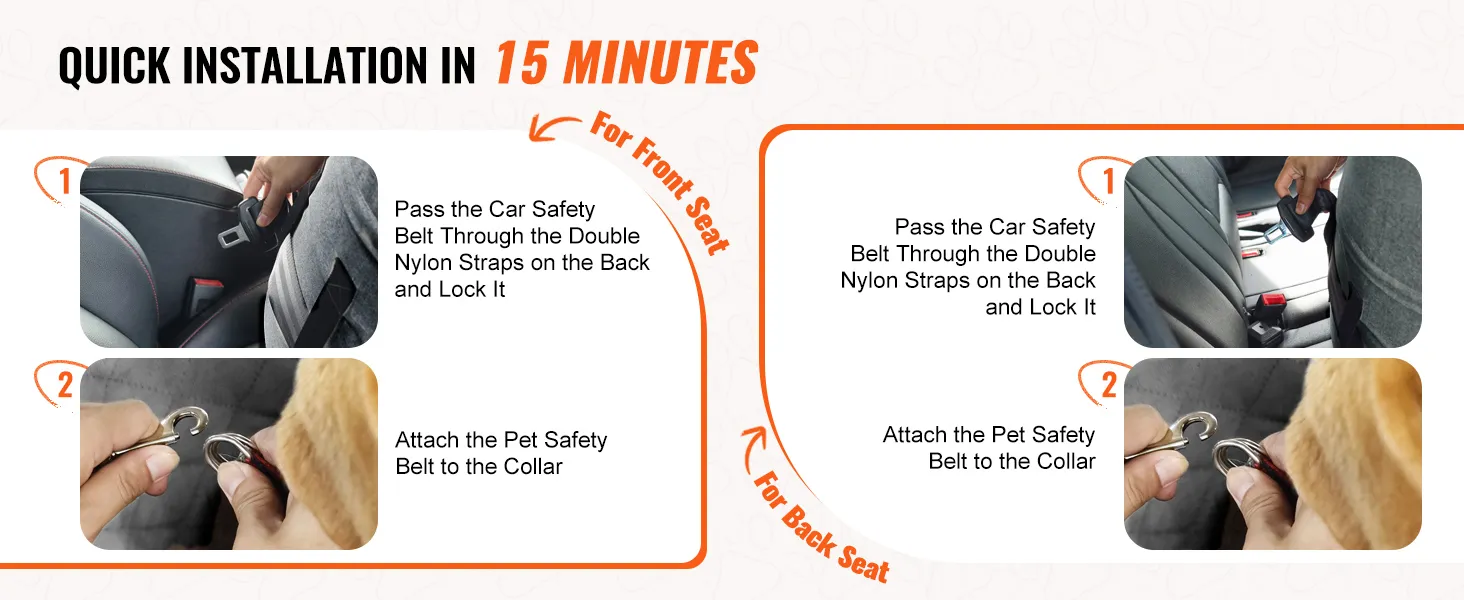 QUICK INSTALLATION IN 15 MINUTES

For Front Seat

1

Pass the Car Safety Belt Through the Double Nylon Straps on the Back and Lock It

2

Attach the Pet Safety Belt to the Collar

For Back Seat

1

Pass the Car Safety Belt Through the Double Nylon Straps on the Back and Lock It

2

Attach the Pet Safety Belt to the Collar