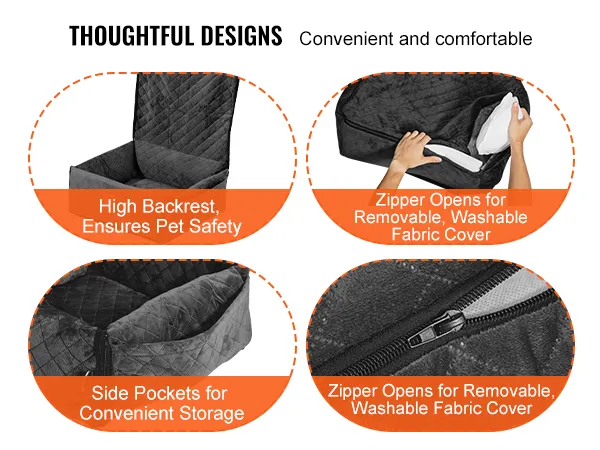 THOUGHTFUL DESIGNS Convenient and comfortable

High Backrest, Ensures Pet Safety

Zipper Opens for Removable, Washable Fabric Cover

Side Pockets for Convenient Storage

Zipper Opens for Removable, Washable Fabric Cover