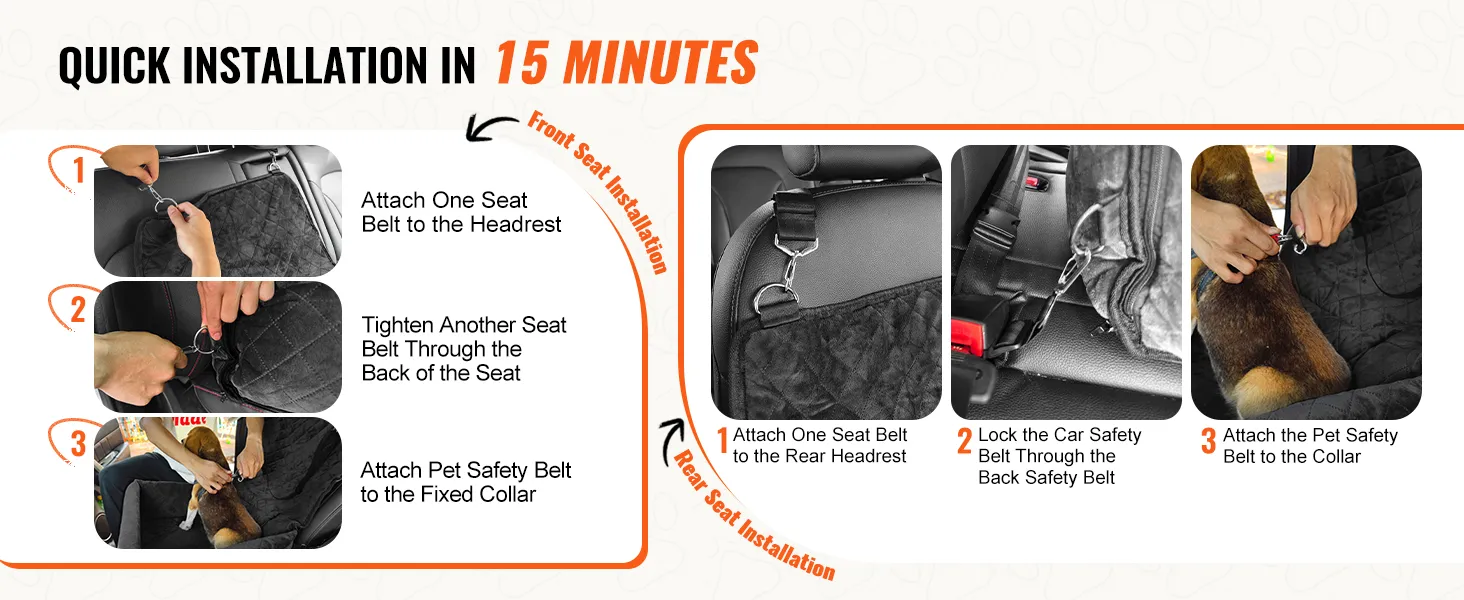 QUICK INSTALLATION IN 15 MINUTES

Front Seat Installation

1 Attach One Seat Belt to the Headrest

2 Tighten Another Seat Belt Through the Back of the Seat

3 Attach Pet Safety Belt to the Fixed Collar

Rear Seat Installation

1 Attach One Seat Belt to the Rear Headrest

2 Lock the Car Safety Belt Through the Back Safety Belt

3 Attach the Pet Safety Belt to the Collar