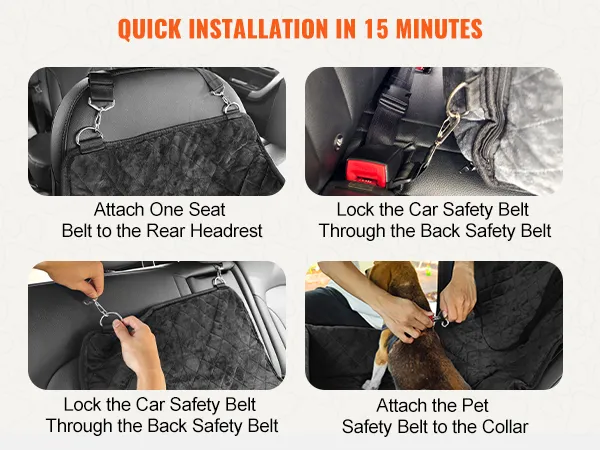 QUICK INSTALLATION IN 15 MINUTES

Attach One Seat Belt to the Rear Headrest

Lock the Car Safety Belt Through the Back Safety Belt

Lock the Car Safety Belt Through the Back Safety Belt

Attach the Pet Safety Belt to the Collar