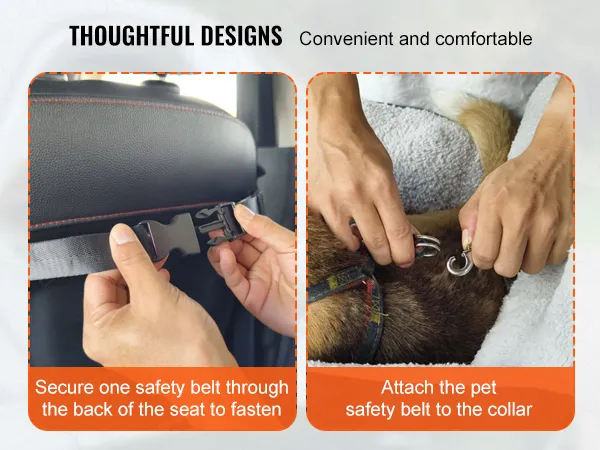 THOUGHTFUL DESIGNS Convenient and comfortable

Secure one safety belt through the back of the seat to fasten

Attach the pet safety belt to the collar