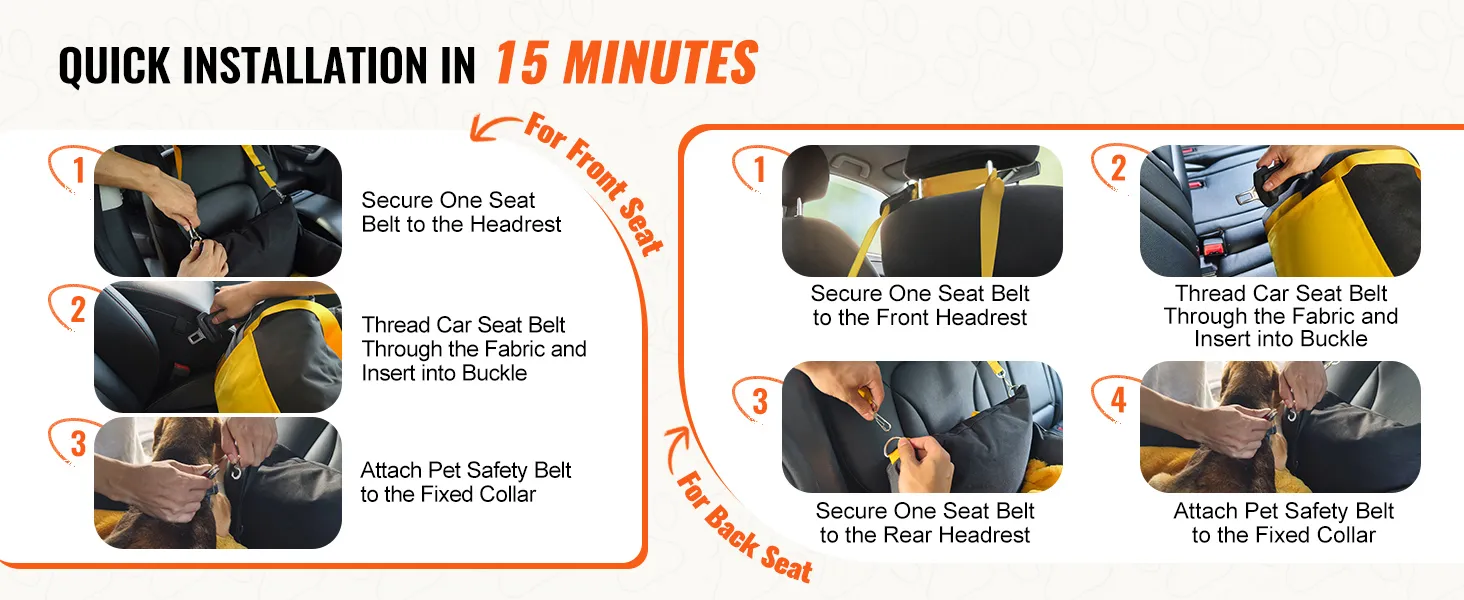 QUICK INSTALLATION IN 15 MINUTES

For Front Seat

1
Secure One Seat Belt to the Headrest

2
Thread Car Seat Belt Through the Fabric and Insert into Buckle

3
Attach Pet Safety Belt to the Fixed Collar

For Back Seat

1
Secure One Seat Belt to the Front Headrest

2
Thread Car Seat Belt Through the Fabric and Insert into Buckle

3
Secure One Seat Belt to the Rear Headrest

4
Attach Pet Safety Belt to the Fixed Collar