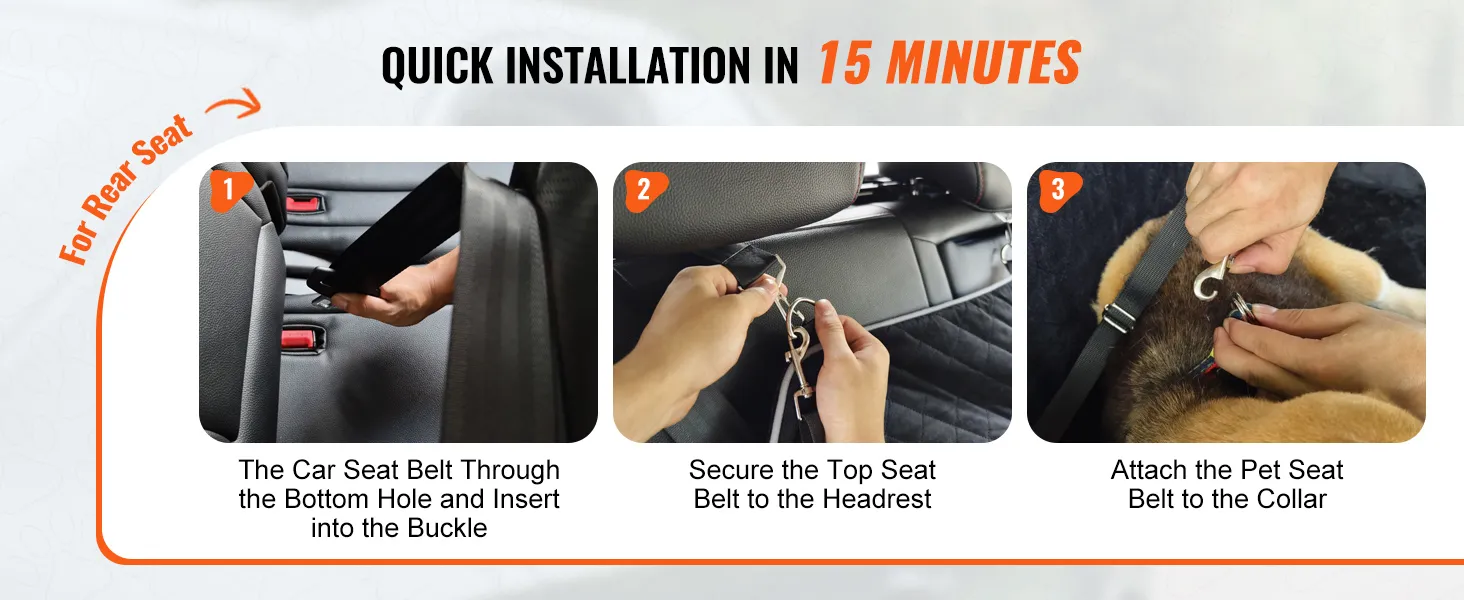 QUICK INSTALLATION IN 15 MINUTES

For Rear Seat

1
The Car Seat Belt Through the Bottom Hole and Insert into the Buckle

2
Secure the Top Seat Belt to the Headrest

3
Attach the Pet Seat Belt to the Collar