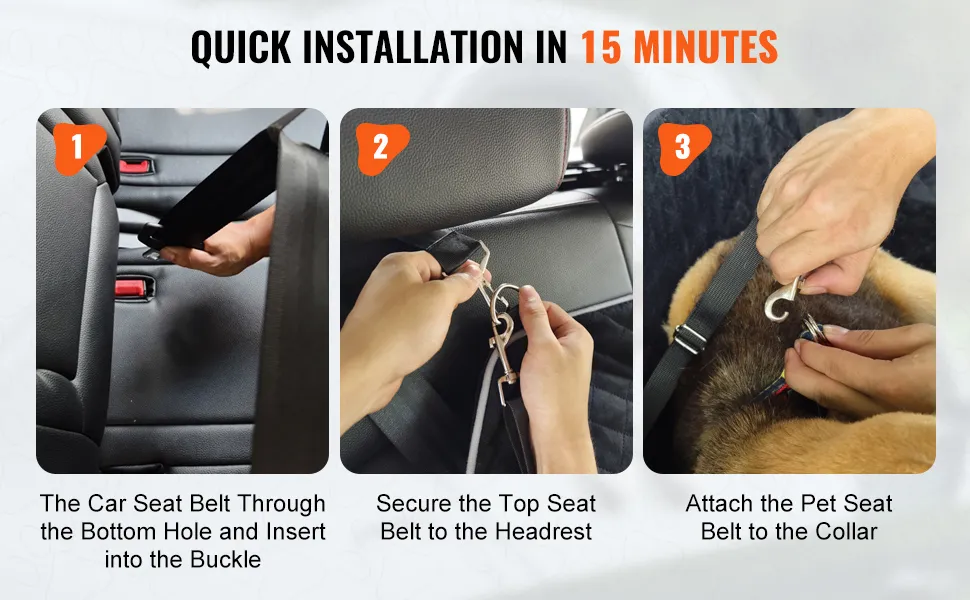 QUICK INSTALLATION IN 15 MINUTES

1

The Car Seat Belt Through the Bottom Hole and Insert into the Buckle

2

Secure the Top Seat Belt to the Headrest

3

Attach the Pet Seat Belt to the Collar