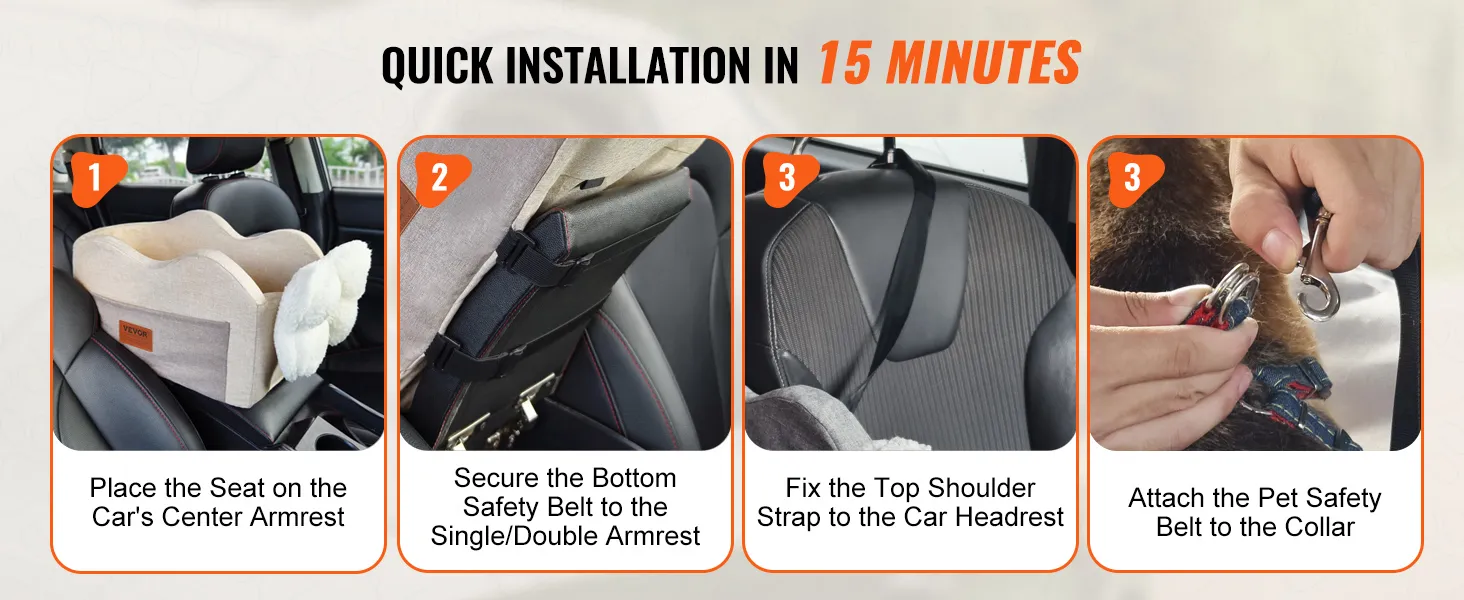 QUICK INSTALLATION IN 15 MINUTES

1

VEVOR

Place the Seat on the Car's Center Armrest

2

Secure the Bottom Safety Belt to the Single/Double Armrest

3

Fix the Top Shoulder Strap to the Car Headrest

3

Attach the Pet Safety Belt to the Collar