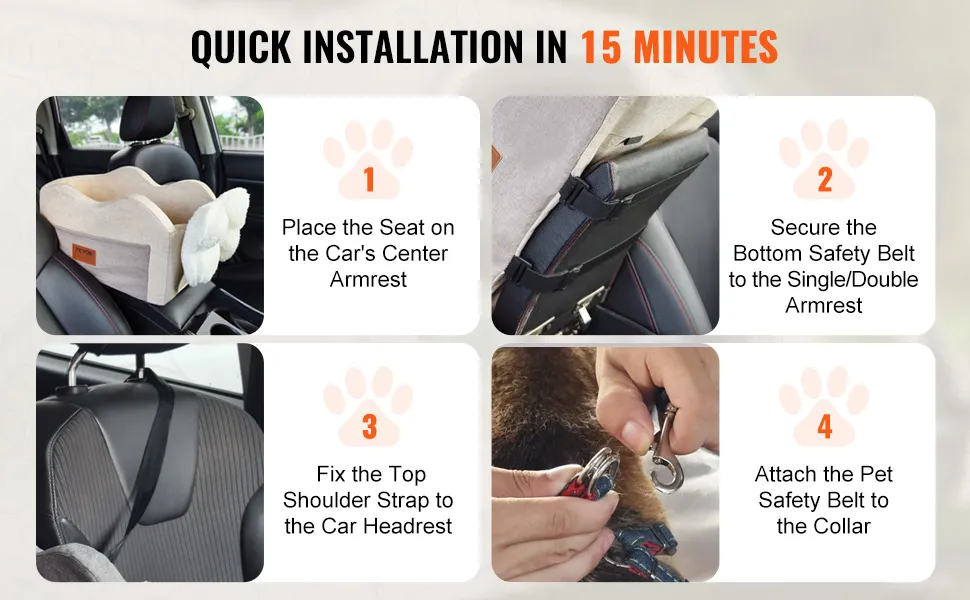 QUICK INSTALLATION IN 15 MINUTES

1
Place the Seat on the Car's Center Armrest

2
Secure the Bottom Safety Belt to the Single/Double Armrest

3
Fix the Top Shoulder Strap to the Car Headrest

4
Attach the Pet Safety Belt to the Collar