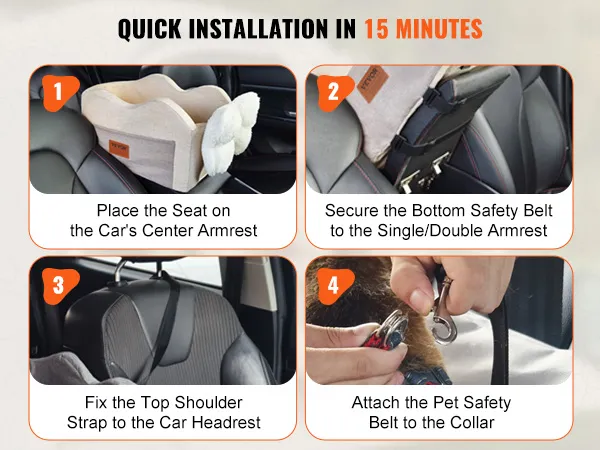 QUICK INSTALLATION IN 15 MINUTES

1

VEVOR

Place the Seat on the Car's Center Armrest

2

VEVOR

Secure the Bottom Safety Belt to the Single/Double Armrest

3

Fix the Top Shoulder Strap to the Car Headrest

4

Attach the Pet Safety Belt to the Collar