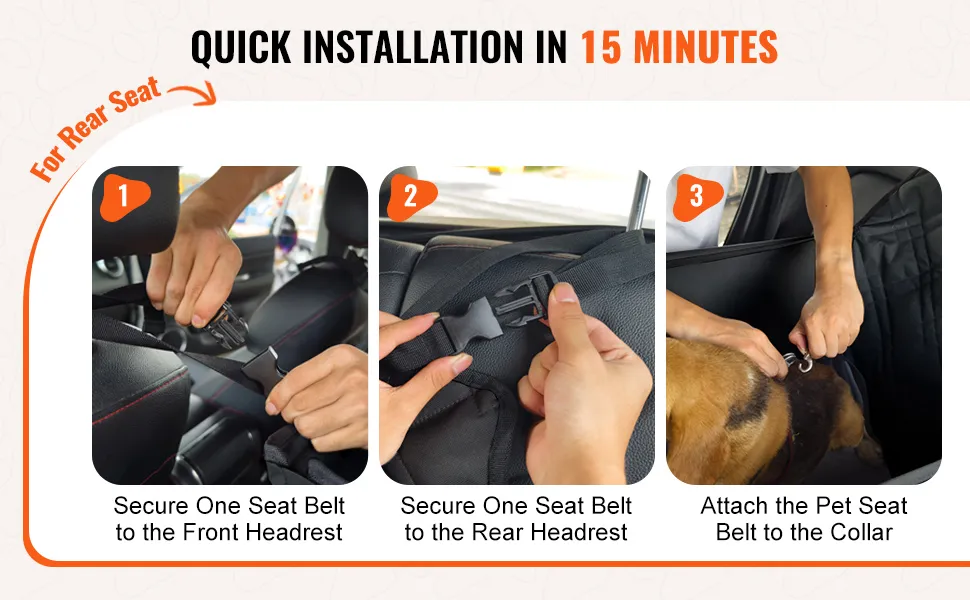 QUICK INSTALLATION IN 15 MINUTES

For Rear Seat

1

Secure One Seat Belt to the Front Headrest

2

Secure One Seat Belt to the Rear Headrest

3

Attach the Pet Seat Belt to the Collar