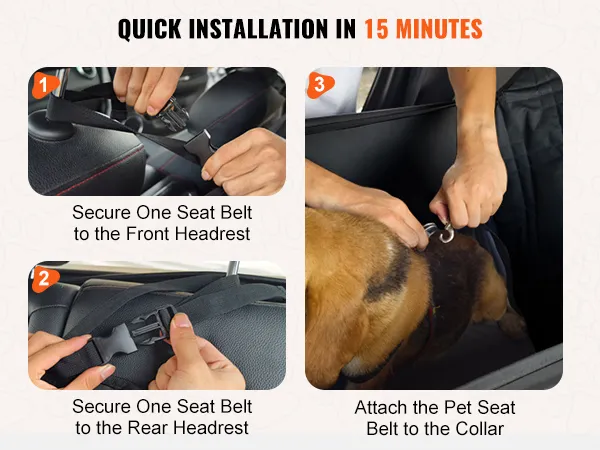 QUICK INSTALLATION IN 15 MINUTES

1

Secure One Seat Belt to the Front Headrest

2

Secure One Seat Belt to the Rear Headrest

3

Attach the Pet Seat Belt to the Collar