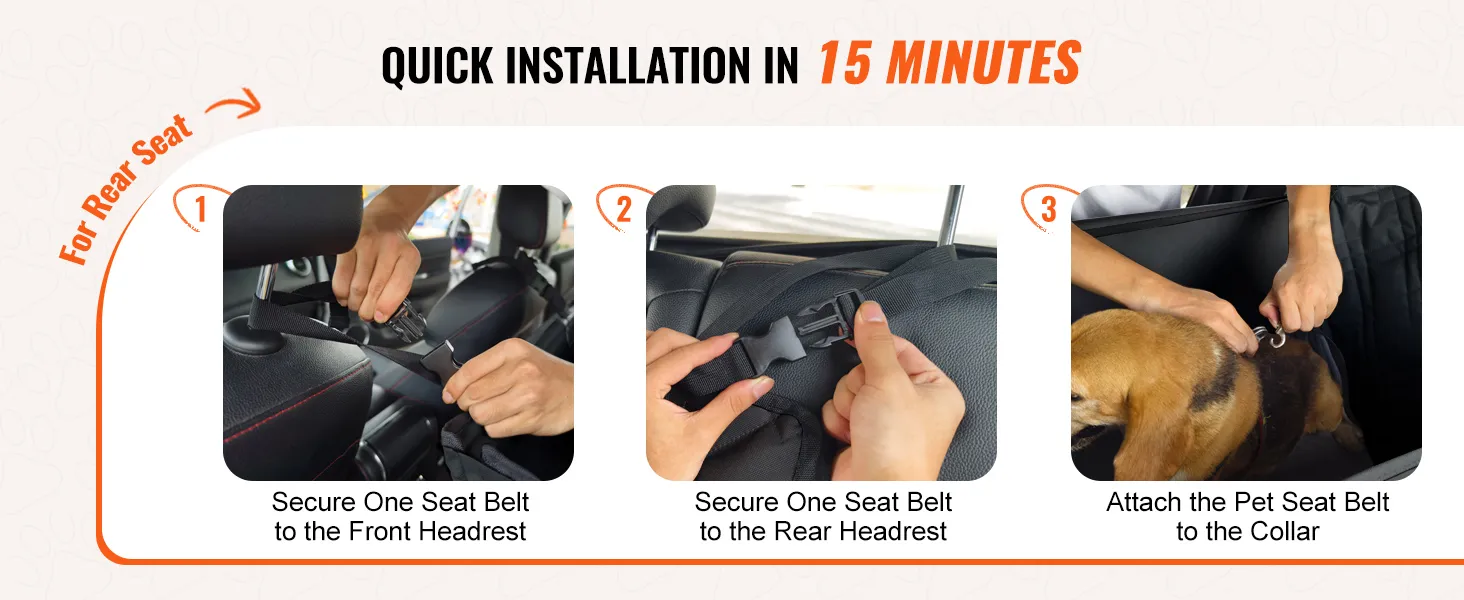 QUICK INSTALLATION IN 15 MINUTES

For Rear Seat

1

Secure One Seat Belt to the Front Headrest

2

Secure One Seat Belt to the Rear Headrest

3

Attach the Pet Seat Belt to the Collar