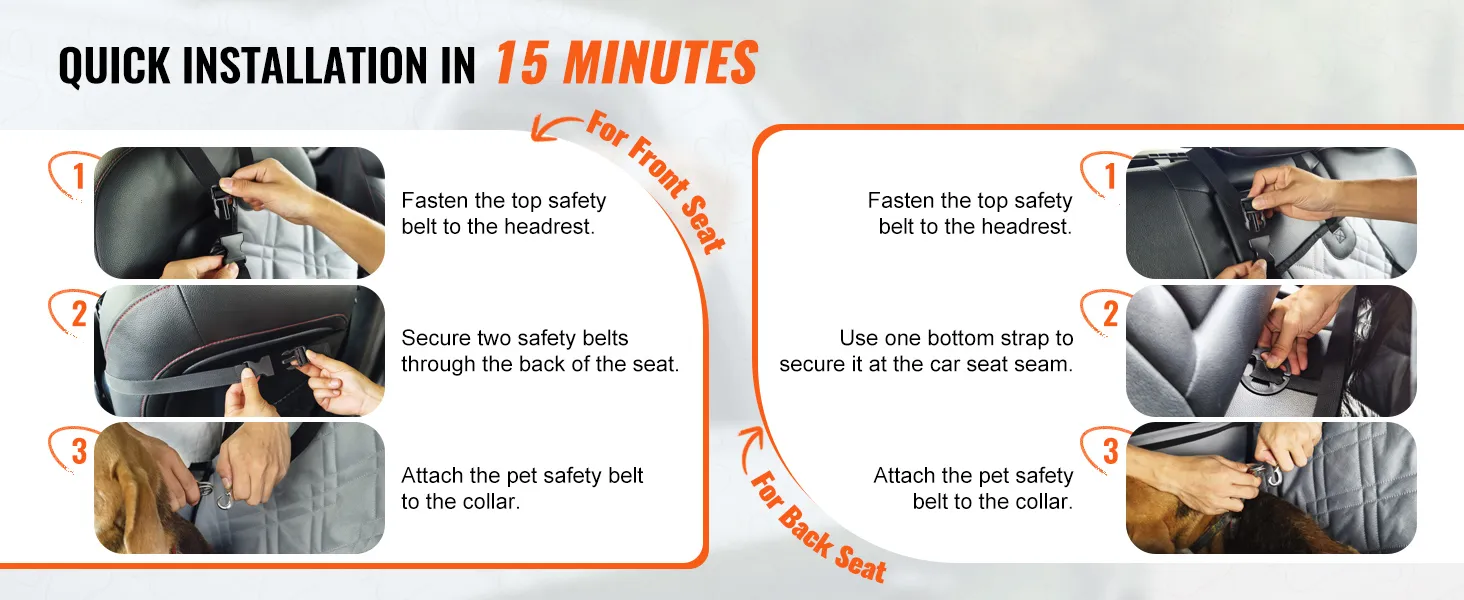 QUICK INSTALLATION IN 15 MINUTES

For Front Seat

1
Fasten the top safety belt to the headrest.

2
Secure two safety belts through the back of the seat.

3
Attach the pet safety belt to the collar.

For Back Seat

1
Fasten the top safety belt to the headrest.

2
Use one bottom strap to secure it at the car seat seam.

3
Attach the pet safety belt to the collar.