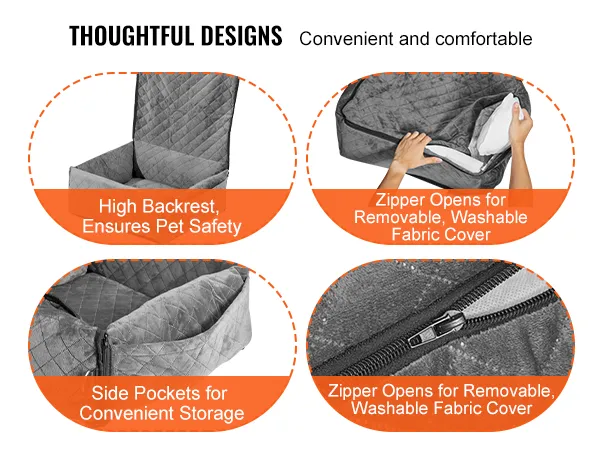 THOUGHTFUL DESIGNS Convenient and comfortable

High Backrest, Ensures Pet Safety

Zipper Opens for Removable, Washable Fabric Cover

Side Pockets for Convenient Storage

Zipper Opens for Removable, Washable Fabric Cover