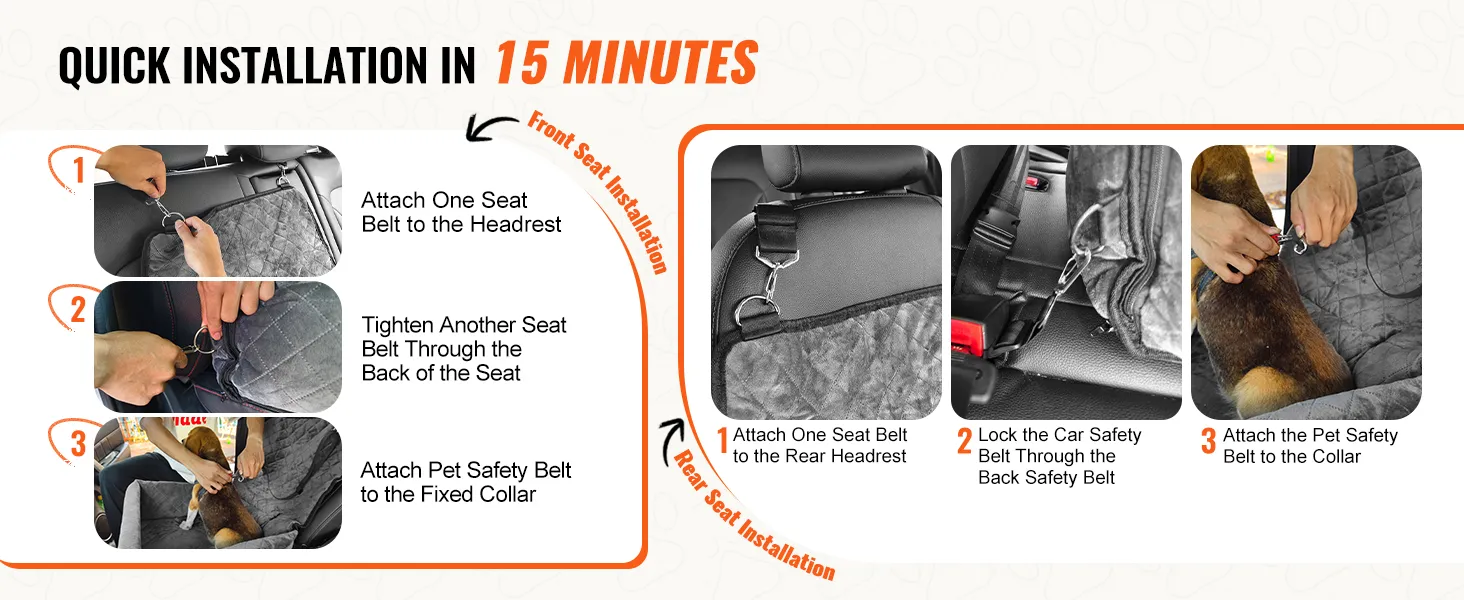 QUICK INSTALLATION IN 15 MINUTES

Front Seat Installation

1 Attach One Seat Belt to the Headrest

2 Tighten Another Seat Belt Through the Back of the Seat

3 Attach Pet Safety Belt to the Fixed Collar

Rear Seat Installation

1 Attach One Seat Belt to the Rear Headrest

2 Lock the Car Safety Belt Through the Back Safety Belt

3 Attach the Pet Safety Belt to the Collar