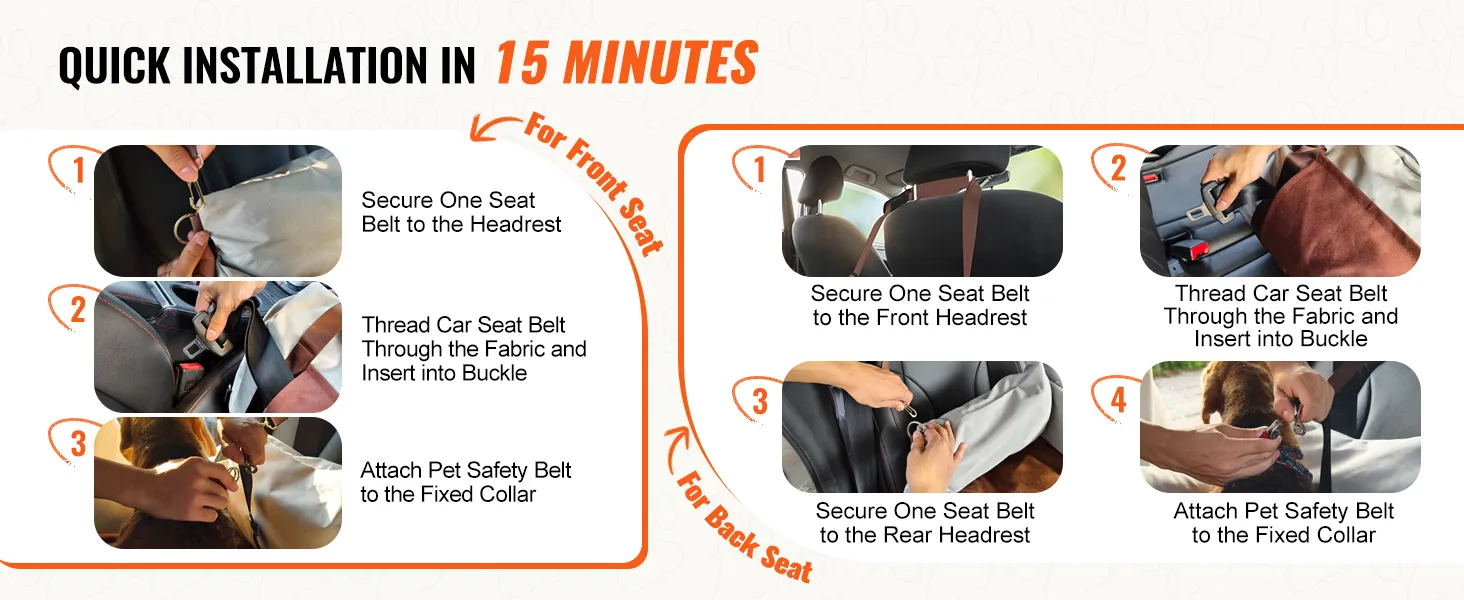 QUICK INSTALLATION IN 15 MINUTES

For Front Seat

1 Secure One Seat Belt to the Headrest

2 Thread Car Seat Belt Through the Fabric and Insert into Buckle

3 Attach Pet Safety Belt to the Fixed Collar

For Back Seat

1 Secure One Seat Belt to the Front Headrest

2 Thread Car Seat Belt Through the Fabric and Insert into Buckle

3 Secure One Seat Belt to the Rear Headrest

4 Attach Pet Safety Belt to the Fixed Collar