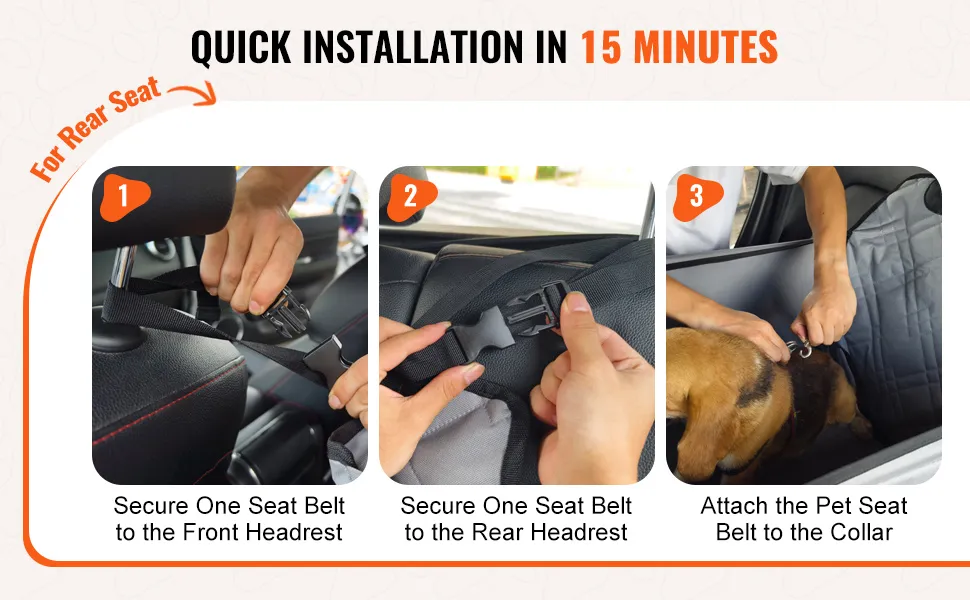 QUICK INSTALLATION IN 15 MINUTES

For Rear Seat

1

Secure One Seat Belt to the Front Headrest

2

Secure One Seat Belt to the Rear Headrest

3

Attach the Pet Seat Belt to the Collar