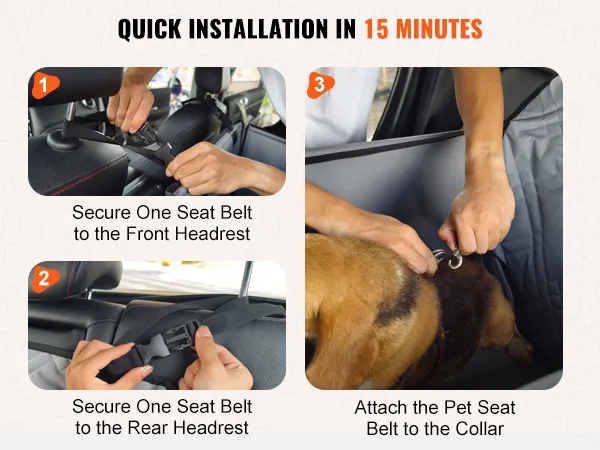 QUICK INSTALLATION IN 15 MINUTES

1

Secure One Seat Belt to the Front Headrest

2

Secure One Seat Belt to the Rear Headrest

3

Attach the Pet Seat Belt to the Collar