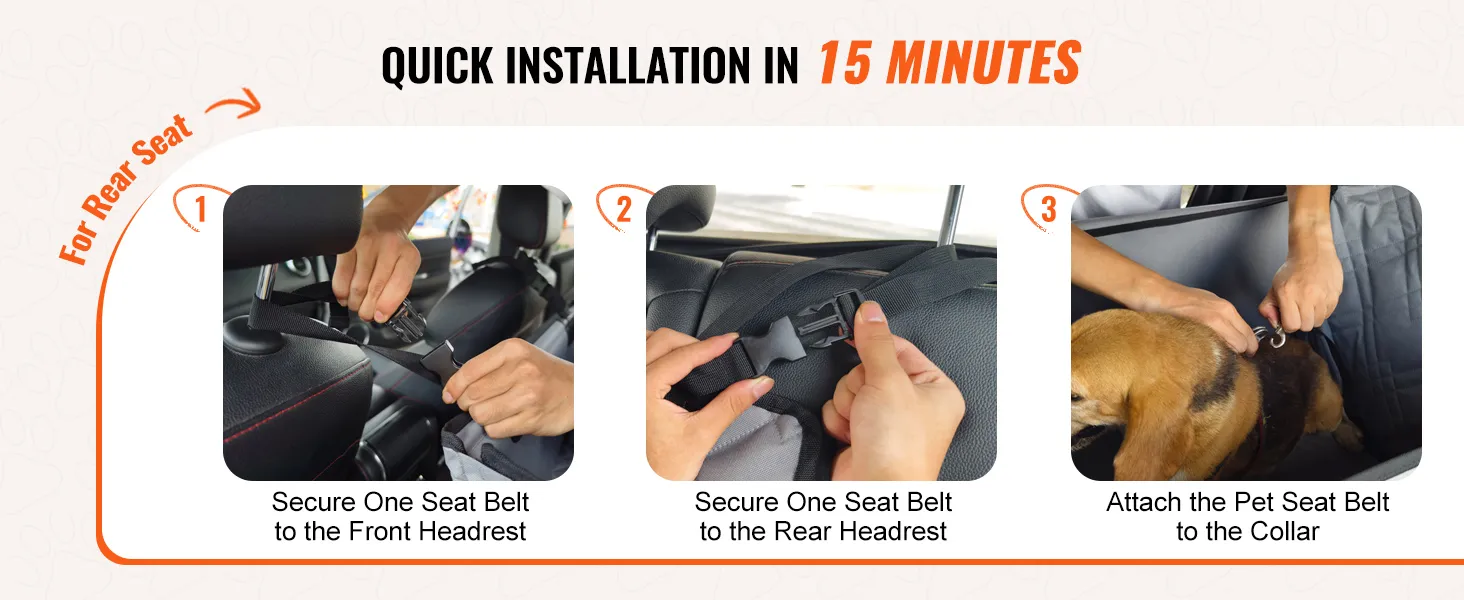 QUICK INSTALLATION IN 15 MINUTES

For Rear Seat

1
Secure One Seat Belt to the Front Headrest

2
Secure One Seat Belt to the Rear Headrest

3
Attach the Pet Seat Belt to the Collar