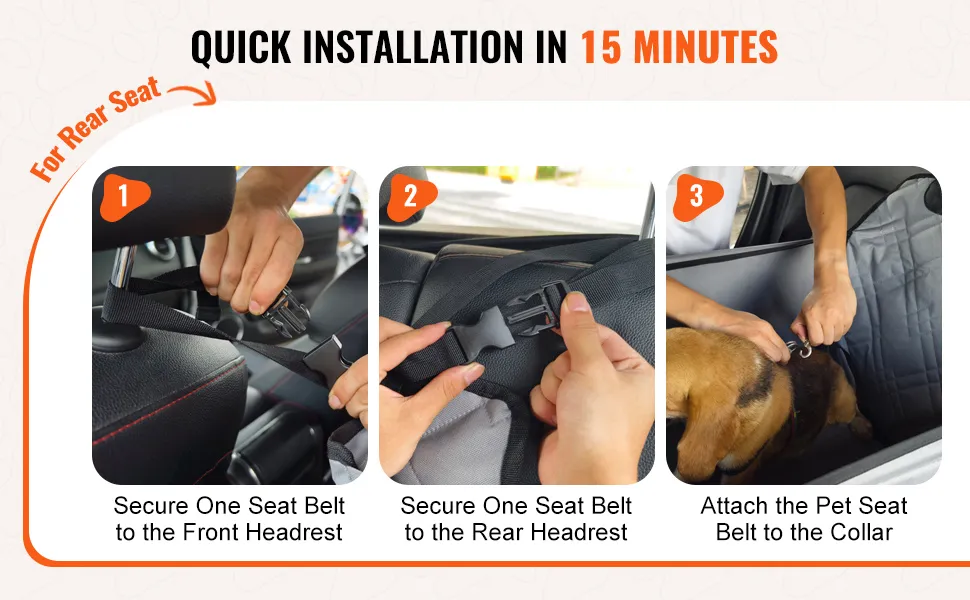 QUICK INSTALLATION IN 15 MINUTES

For Rear Seat

1

Secure One Seat Belt to the Front Headrest

2

Secure One Seat Belt to the Rear Headrest

3

Attach the Pet Seat Belt to the Collar