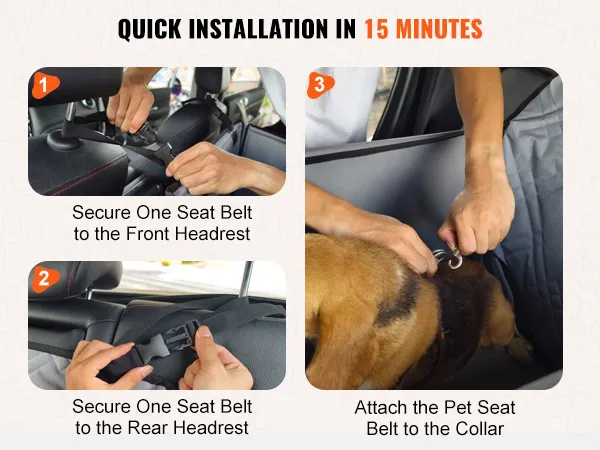 QUICK INSTALLATION IN 15 MINUTES

1

Secure One Seat Belt to the Front Headrest

2

Secure One Seat Belt to the Rear Headrest

3

Attach the Pet Seat Belt to the Collar