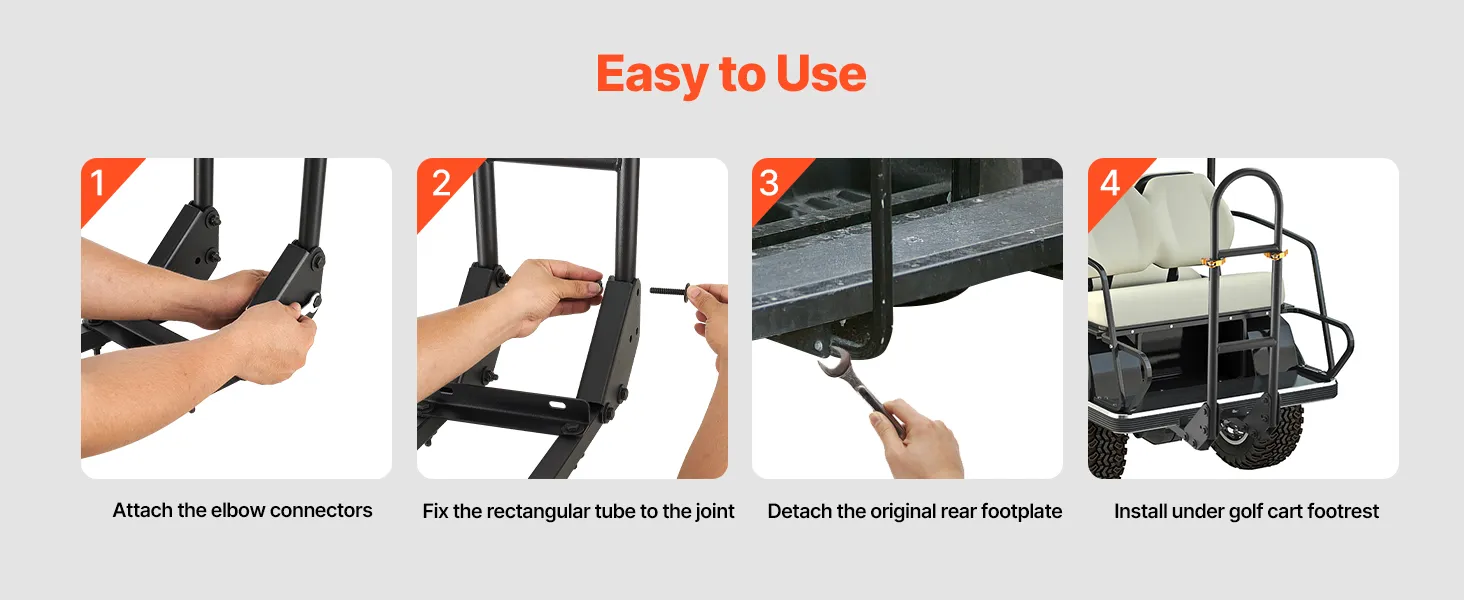 Easy to Use

1

Attach the elbow connectors

2

Fix the rectangular tube to the joint

3

Detach the original rear footplate

4

Install under golf cart footrest