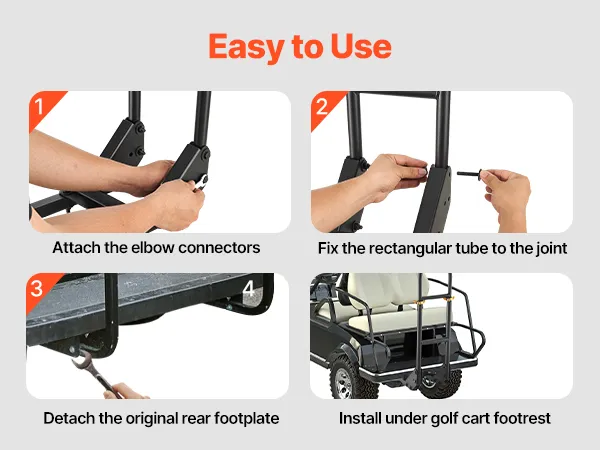 Easy to Use

1

Attach the elbow connectors

2

Fix the rectangular tube to the joint

3

4

Detach the original rear footplate

Install under golf cart footrest