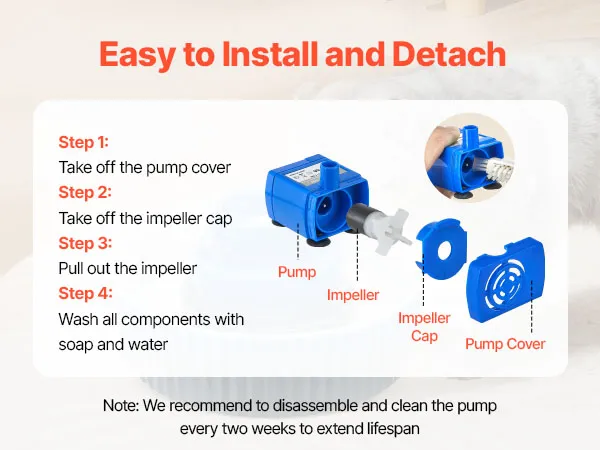 Easy to Install and Detach

Step 1:
Take off the pump cover
Step 2:
Take off the impeller cap
Step 3:
Pull out the impeller
Step 4:
Wash all components with soap and water

Pump
Impeller
Impeller Cap
Pump Cover

Note: We recommend to disassemble and clean the pump every two weeks to extend lifespan