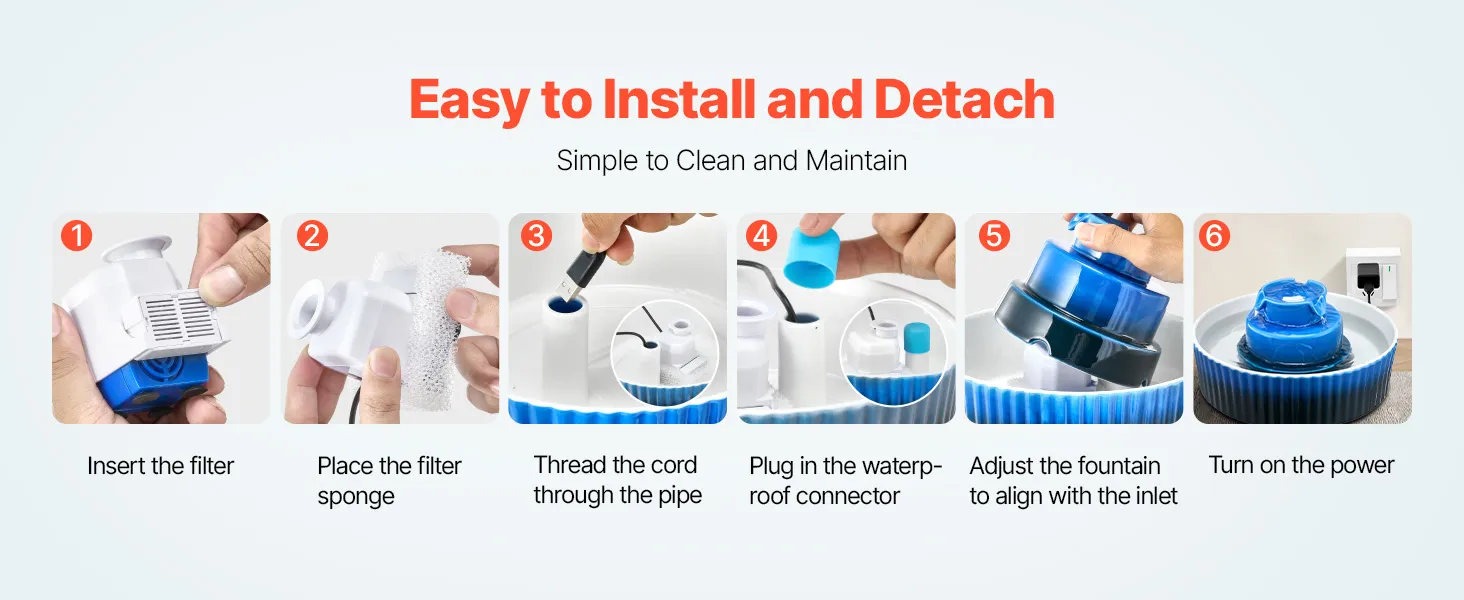 Easy to Install and Detach

Simple to Clean and Maintain

1
Insert the filter

2
Place the filter sponge

3
Thread the cord through the pipe

4
Plug in the waterproof connector

5
Adjust the fountain to align with the inlet

6
Turn on the power