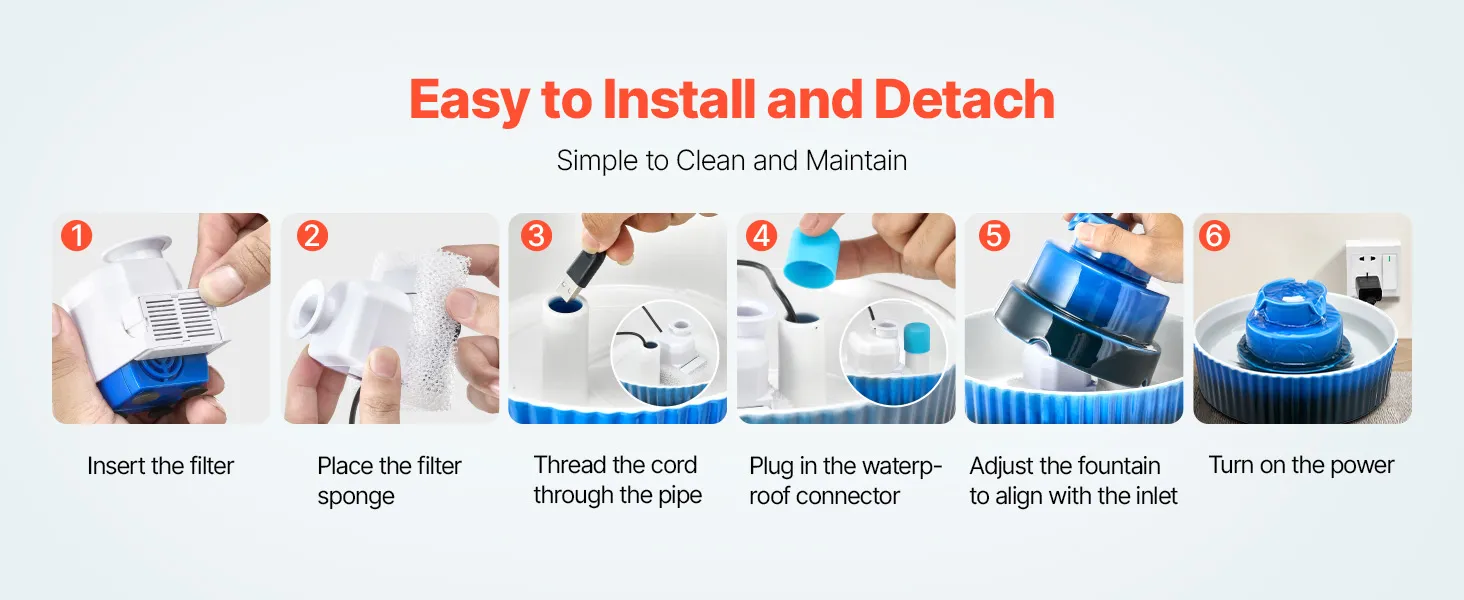 Easy to Install and Detach

Simple to Clean and Maintain

1

Insert the filter

2

Place the filter sponge

3

Thread the cord through the pipe

4

Plug in the waterproof connector

5

Adjust the fountain to align with the inlet

6

Turn on the power