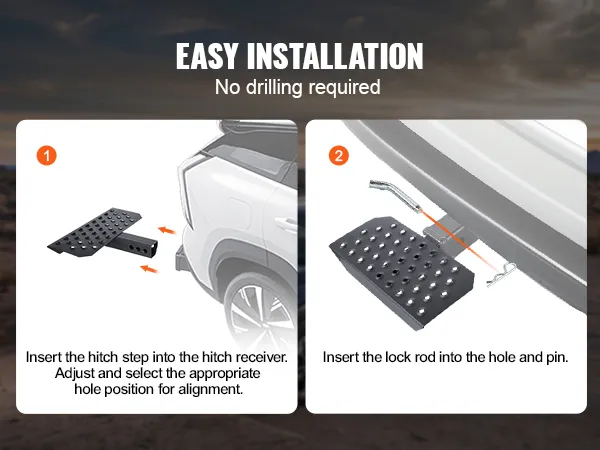 EASY INSTALLATION
No drilling required

1

Insert the hitch step into the hitch receiver. Adjust and select the appropriate hole position for alignment.

2

Insert the lock rod into the hole and pin.