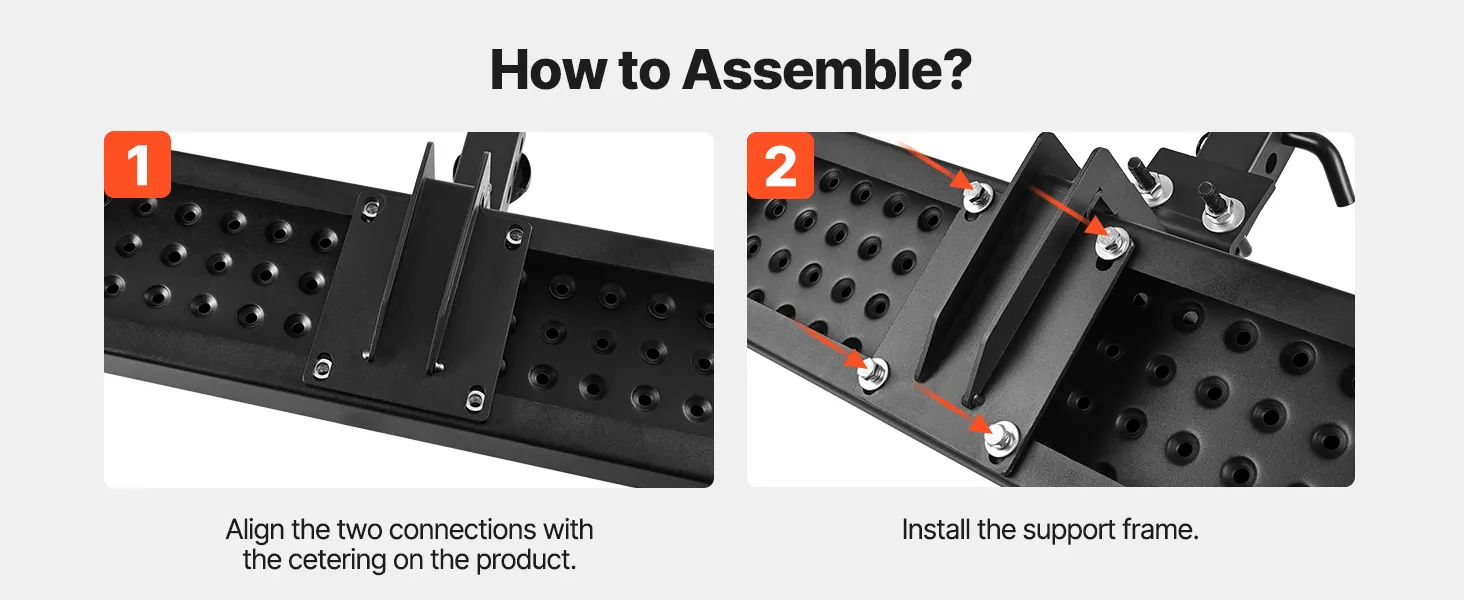 How to Assemble?

1

Align the two connections with the cetering on the product.

2

Install the support frame.