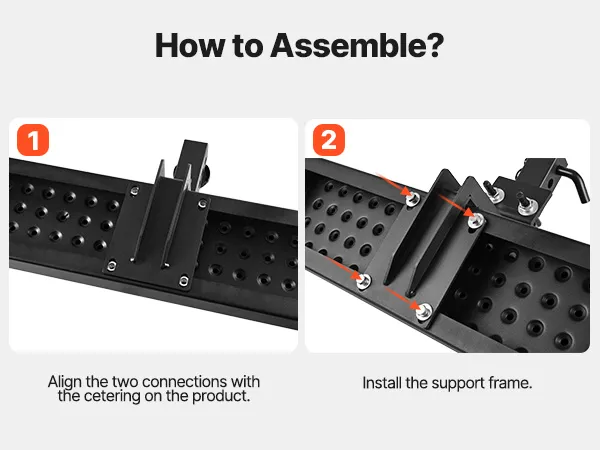 How to Assemble?

1

Align the two connections with the cetering on the product.

2

Install the support frame.