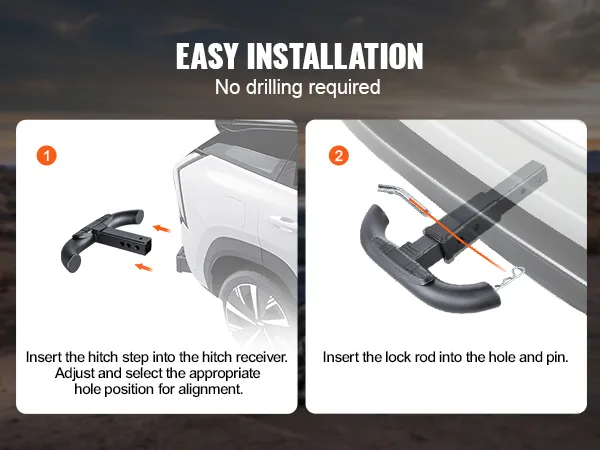 EASY INSTALLATION
No drilling required

1

Insert the hitch step into the hitch receiver. Adjust and select the appropriate hole position for alignment.

2

Insert the lock rod into the hole and pin.