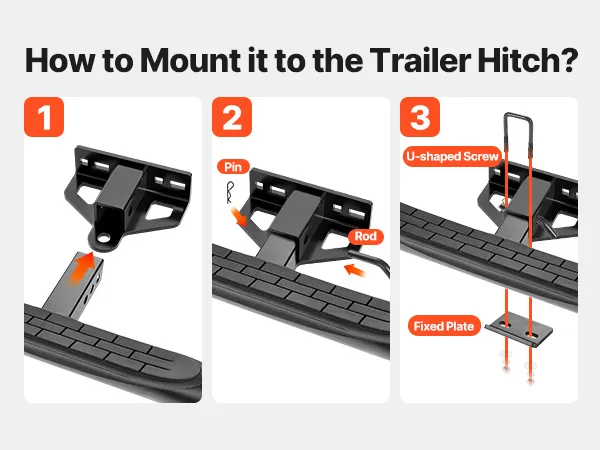 How to Mount it to the Trailer Hitch?

1

2

Pin

Rod

3

U-shaped Screw

Fixed Plate