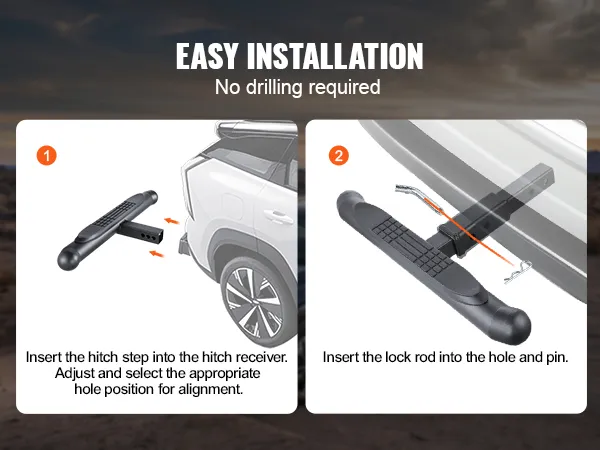 EASY INSTALLATION
No drilling required

1

Insert the hitch step into the hitch receiver. Adjust and select the appropriate hole position for alignment.

2

Insert the lock rod into the hole and pin.