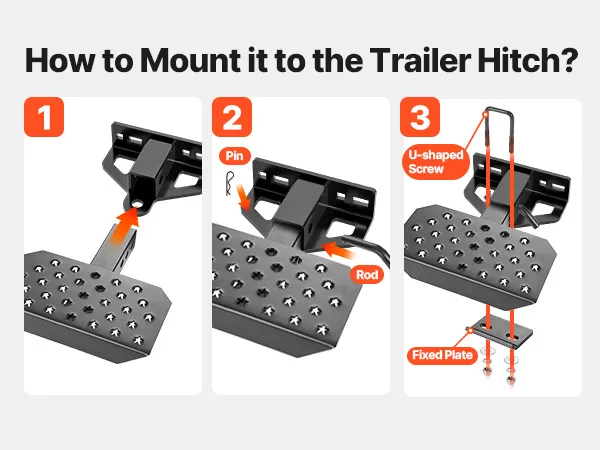 How to Mount it to the Trailer Hitch?

1

2

Pin

Rod

3

U-shaped Screw

Fixed Plate