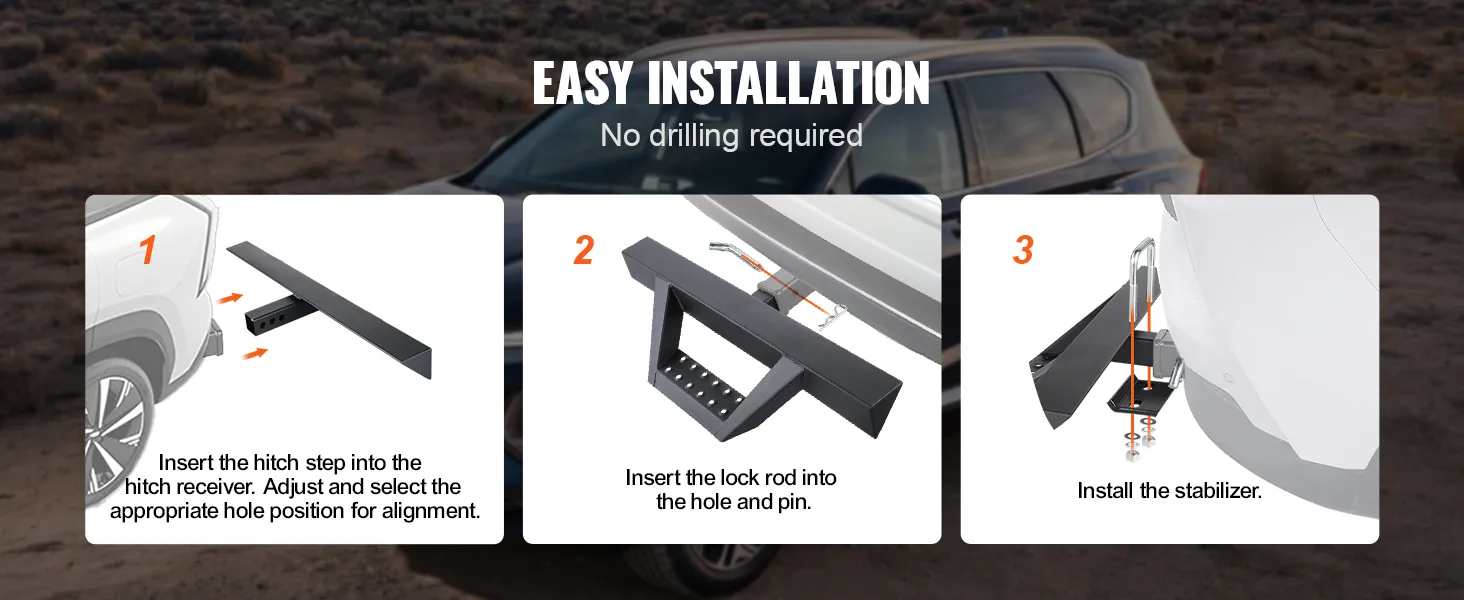 EASY INSTALLATION
No drilling required

1
Insert the hitch step into the hitch receiver. Adjust and select the appropriate hole position for alignment.

2
Insert the lock rod into the hole and pin.

3
Install the stabilizer.