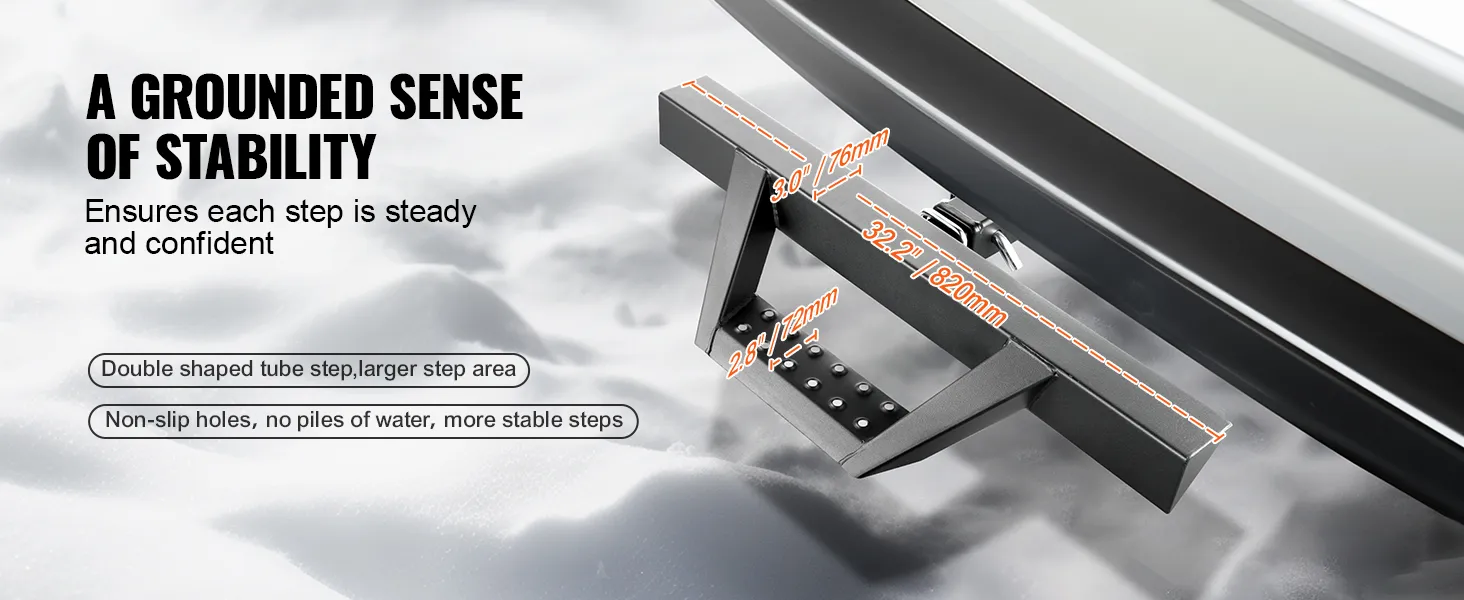 A GROUNDED SENSE OF STABILITY

Ensures each step is steady and confident

Double shaped tube step,larger step area

Non-slip holes, no piles of water, more stable steps

3.0" / 76mm

32.2" / 820mm

2.8" / 72mm