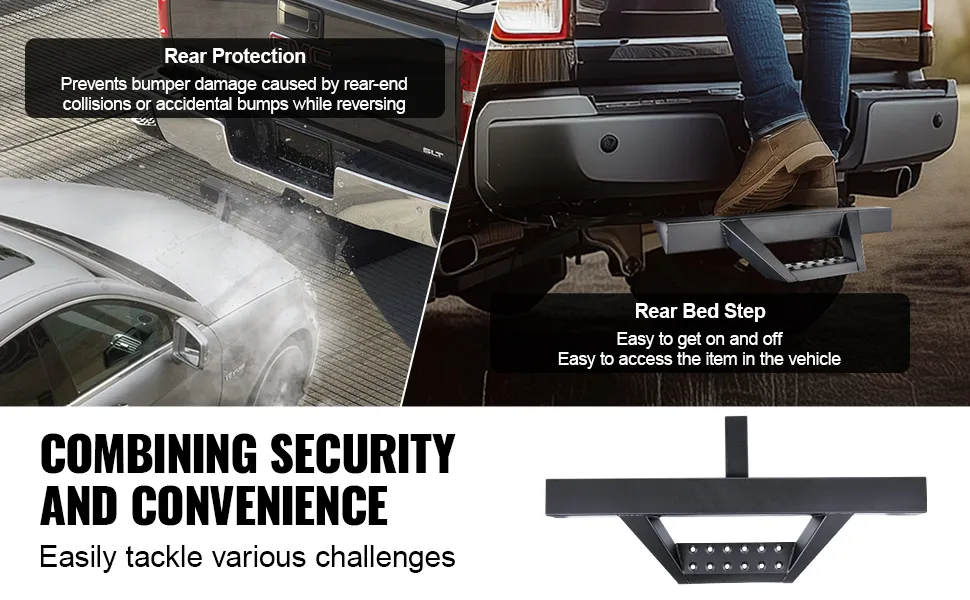 Rear Protection
Prevents bumper damage caused by rear-end collisions or accidental bumps while reversing

SLT

Rear Bed Step
Easy to get on and off
Easy to access the item in the vehicle

COMBINING SECURITY AND CONVENIENCE
Easily tackle various challenges