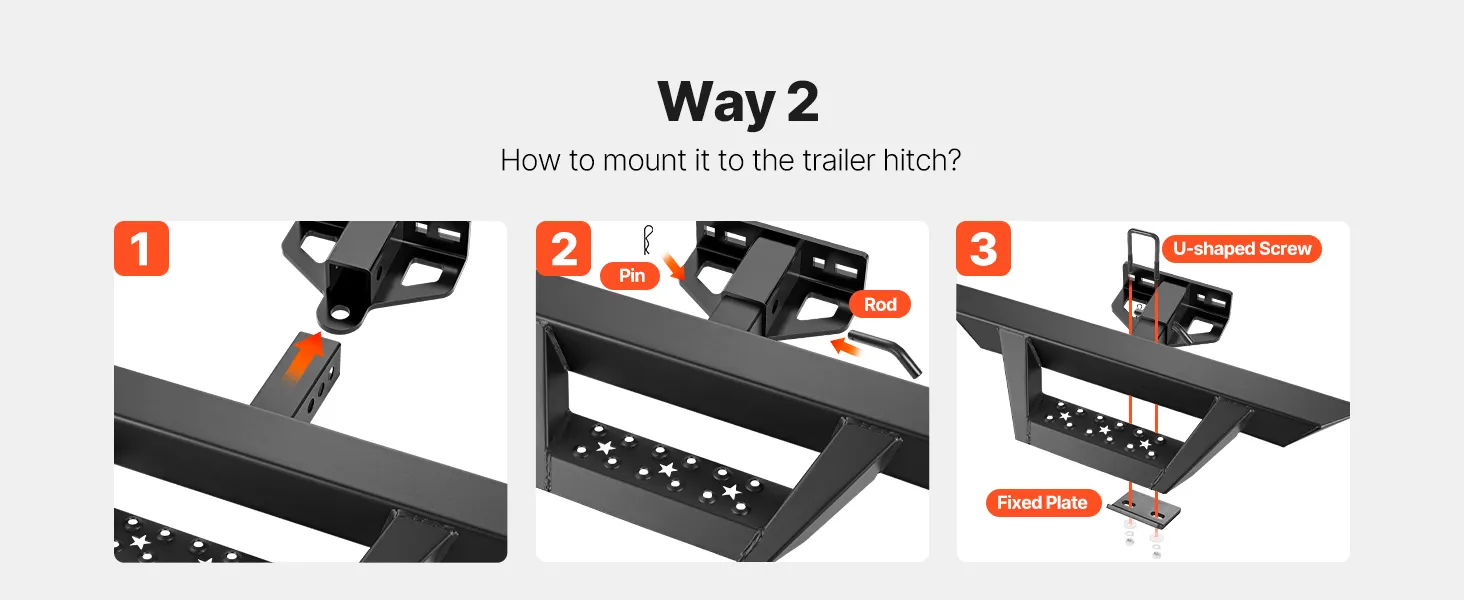 Way 2

How to mount it to the trailer hitch?

1

2

Pin

Rod

3

U-shaped Screw

Fixed Plate