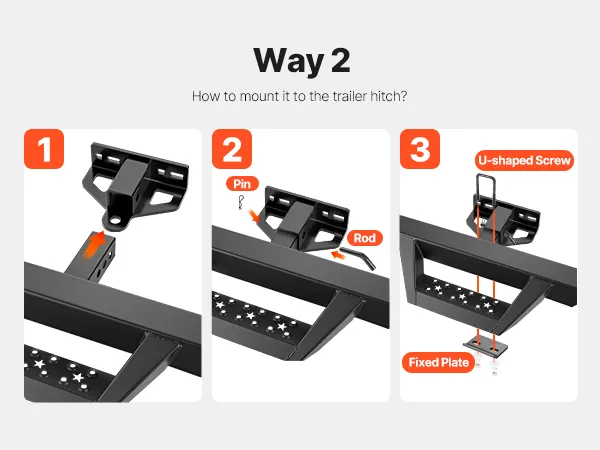 Way 2

How to mount it to the trailer hitch?

1

2

Pin

Rod

3

U-shaped Screw

Fixed Plate