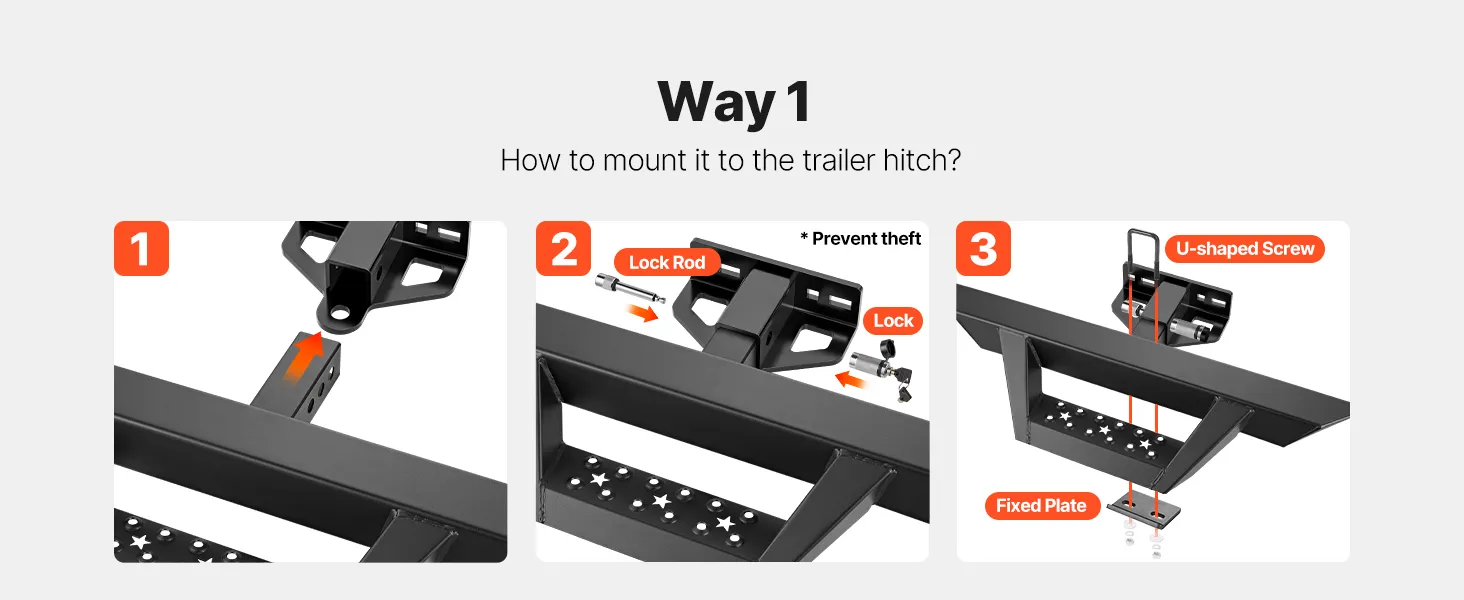 Way 1

How to mount it to the trailer hitch?

1

2

* Prevent theft

Lock Rod

Lock

3

U-shaped Screw

Fixed Plate