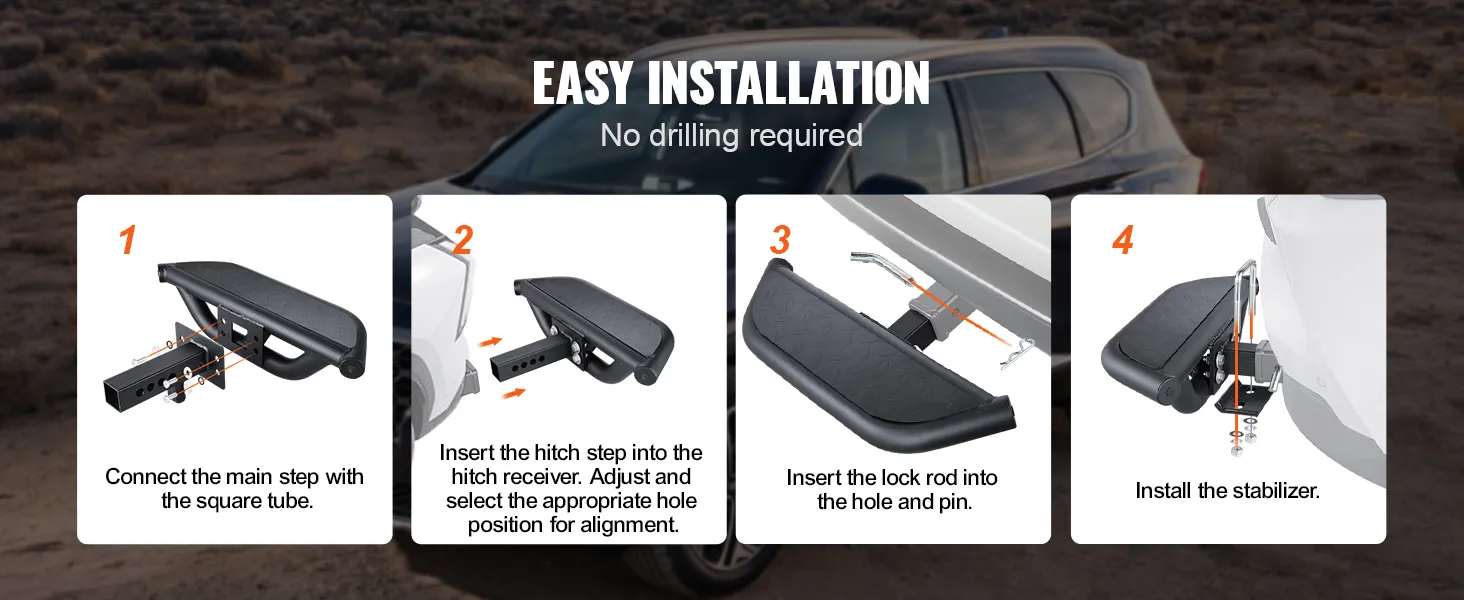 EASY INSTALLATION
No drilling required

1
Connect the main step with the square tube.

2
Insert the hitch step into the hitch receiver. Adjust and select the appropriate hole position for alignment.

3
Insert the lock rod into the hole and pin.

4
Install the stabilizer.