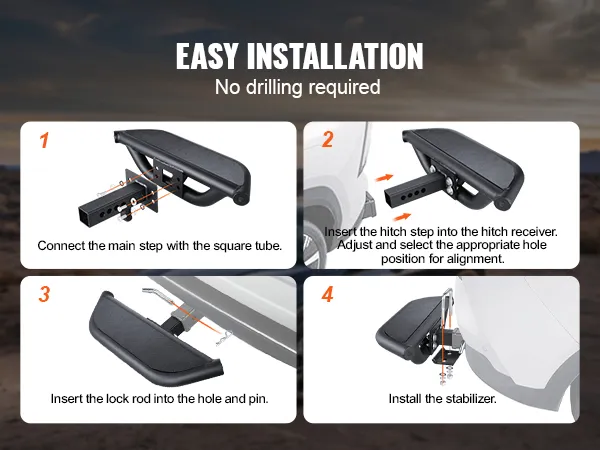 EASY INSTALLATION
No drilling required

1
Connect the main step with the square tube.

2
Insert the hitch step into the hitch receiver. Adjust and select the appropriate hole position for alignment.

3
Insert the lock rod into the hole and pin.

4
Install the stabilizer.