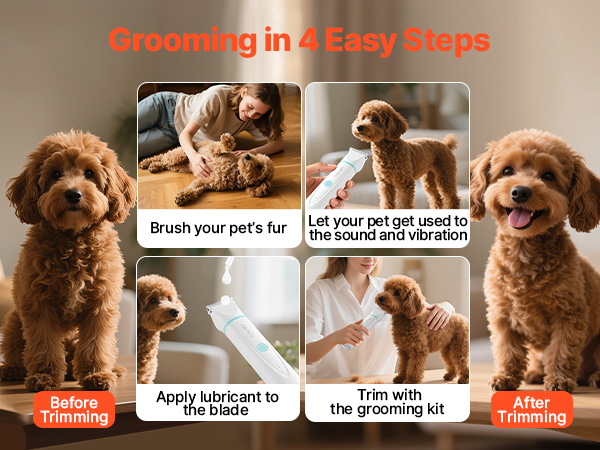 Grooming in 4 Easy Steps

Brush your pet's fur

Let your pet get used to the sound and vibration

Apply lubricant to the blade

Trim with the grooming kit

Before Trimming

After Trimming