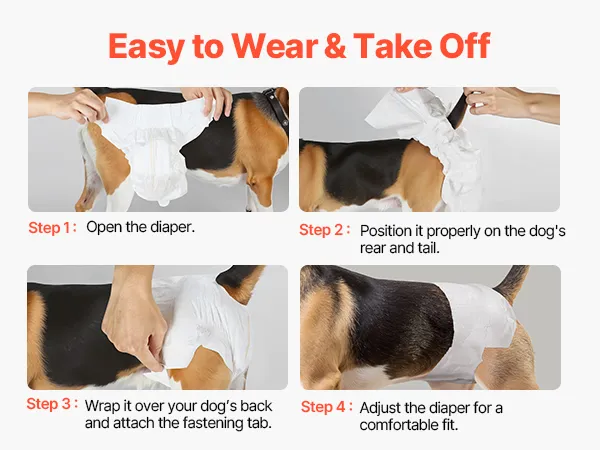 Easy to Wear & Take Off

Step 1: Open the diaper.

Step 2: Position it properly on the dog's rear and tail.

Step 3: Wrap it over your dog's back and attach the fastening tab.

Step 4: Adjust the diaper for a comfortable fit.