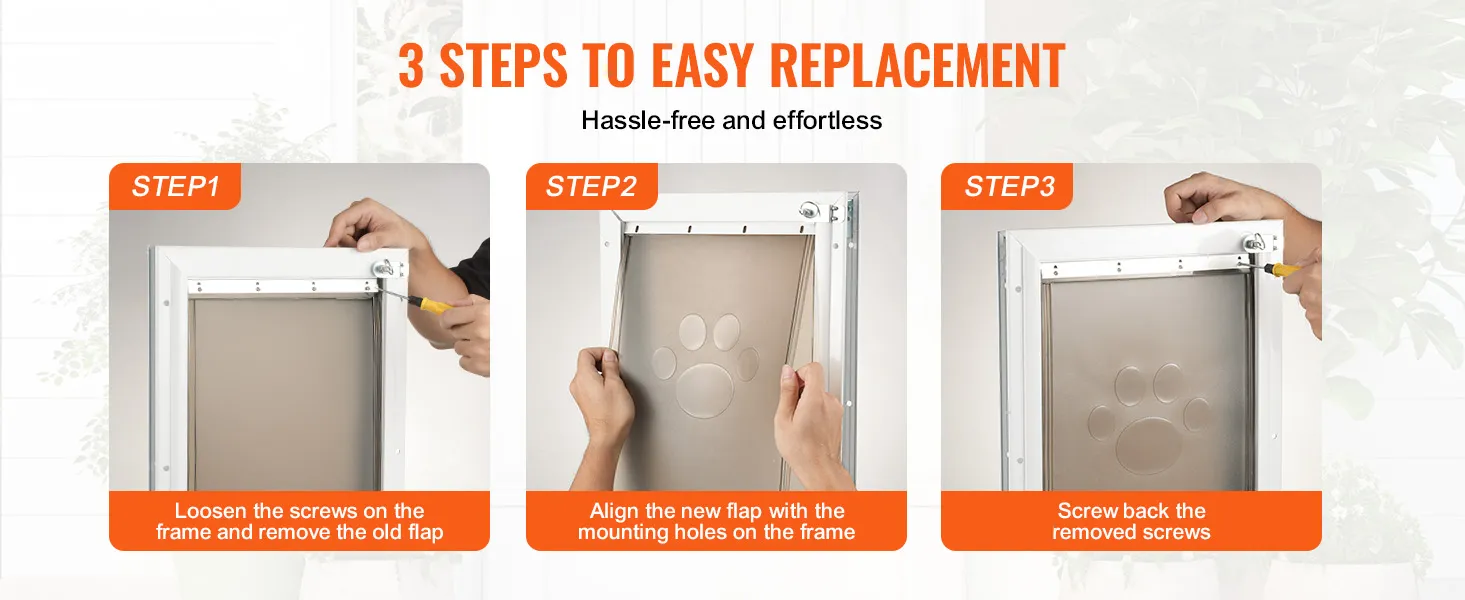 3 STEPS TO EASY REPLACEMENT

Hassle-free and effortless

STEP1

Loosen the screws on the frame and remove the old flap

STEP2

Align the new flap with the mounting holes on the frame

STEP3

Screw back the removed screws