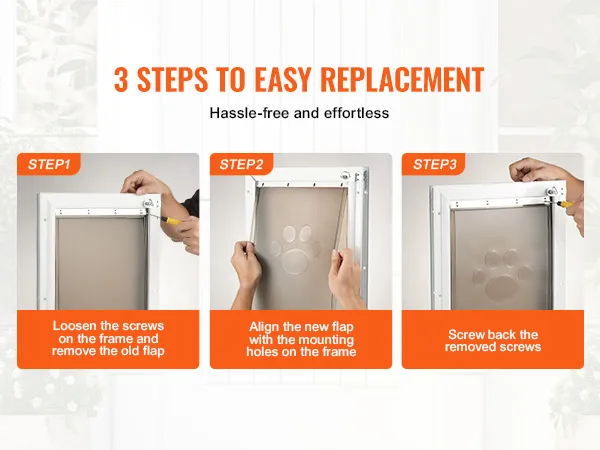 3 STEPS TO EASY REPLACEMENT

Hassle-free and effortless

STEP1

Loosen the screws on the frame and remove the old flap

STEP2

Align the new flap with the mounting holes on the frame

STEP3

Screw back the removed screws